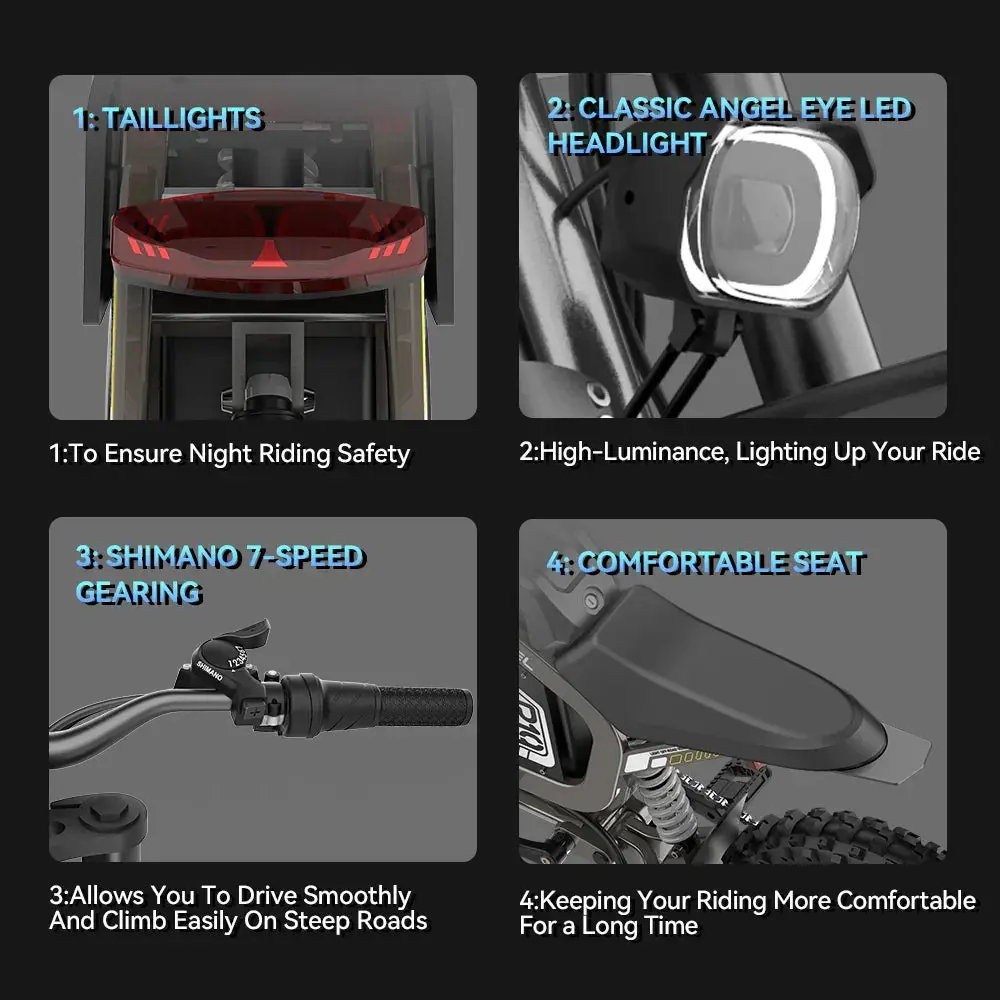 1: TAILLIGHTS

1:To Ensure Night Riding Safety

2: CLASSIC ANGEL EYE LED HEADLIGHT

2:High-Luminance, Lighting Up Your Ride

3: SHIMANO 7-SPEED GEARING

SHIMANO

3:Allows You To Drive Smoothly And Climb Easily On Steep Roads

4: COMFORTABLE SEAT

4:Keeping Your Riding More Comfortable For a Long Time